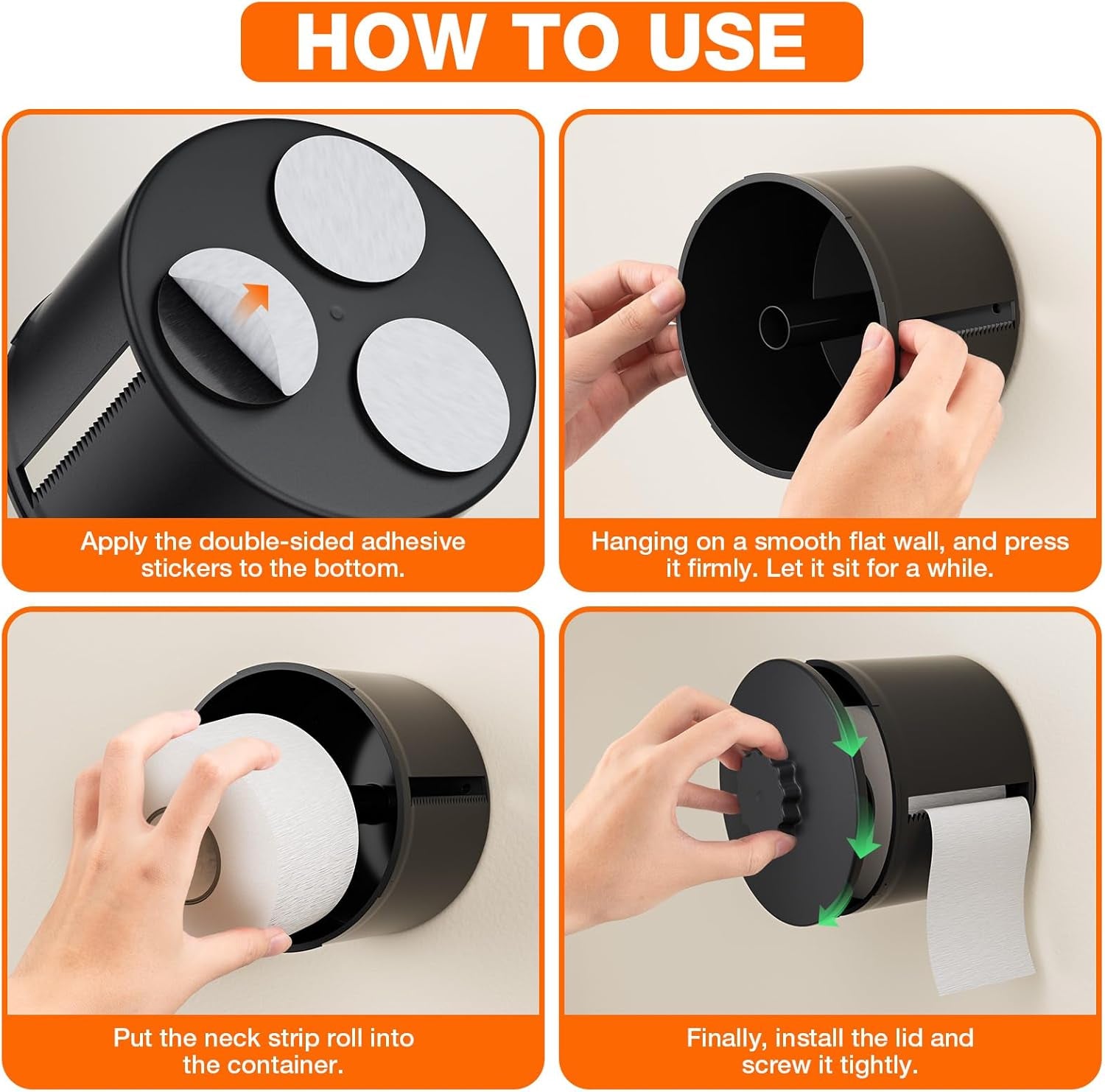 HOW TO USE

Apply the double-sided adhesive stickers to the bottom.

Hanging on a smooth flat wall, and press it firmly. Let it sit for a while.

Put the neck strip roll into the container.

Finally, install the lid and screw it tightly.