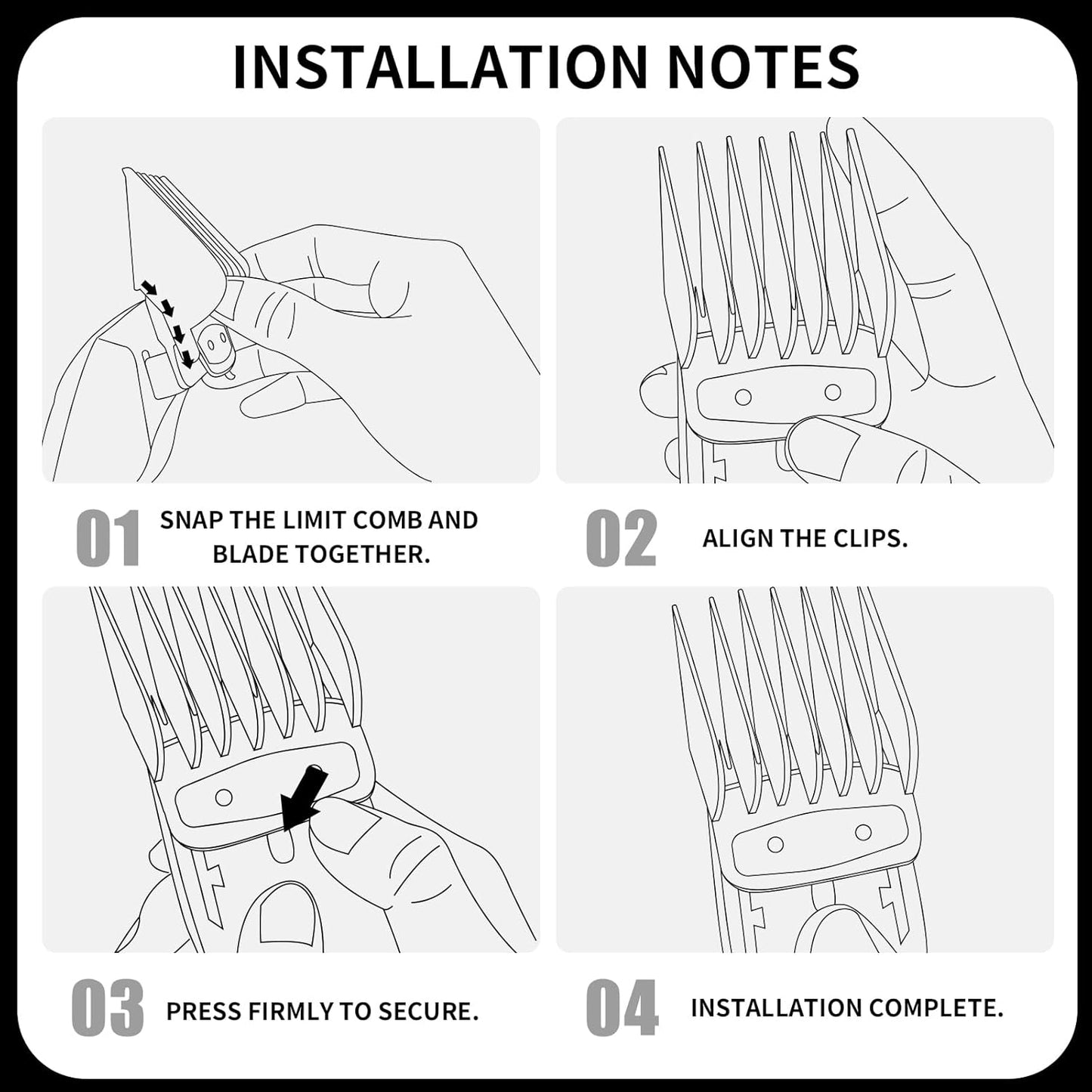 INSTALLATION NOTES

01 SNAP THE LIMIT COMB AND BLADE TOGETHER.

02 ALIGN THE CLIPS.

03 PRESS FIRMLY TO SECURE.

04 INSTALLATION COMPLETE.